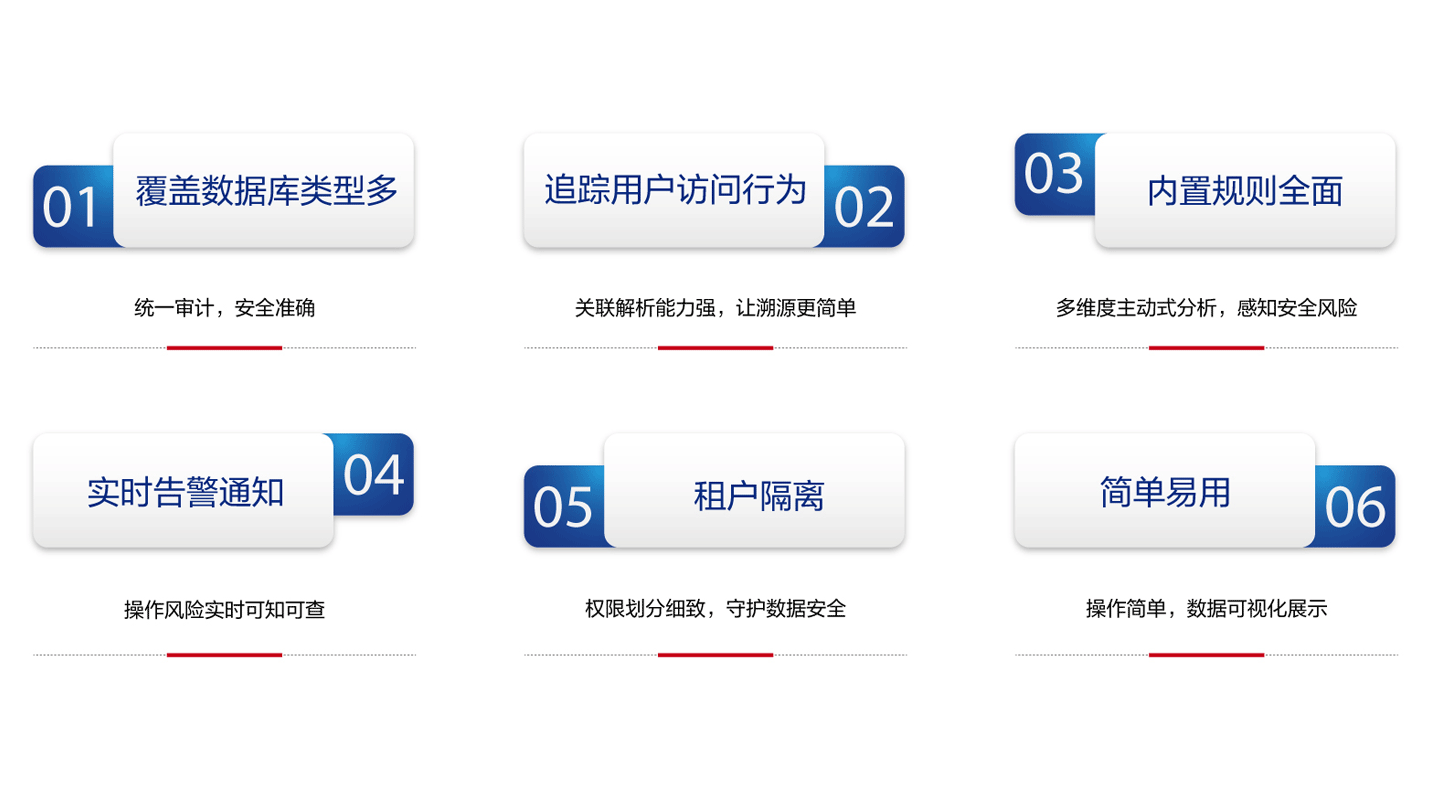 01
覆盖数据库类型多

统一审计，安全准确

追踪用户访问行为
02

关联解析能力强，让溯源更简单

03
内置规则全面

多维度主动式分析，感知安全风险

实时告警通知
04

操作风险实时可知可查

05
租户隔离

权限划分细致，守护数据安全

简单易用
06

操作简单，数据可视化展示